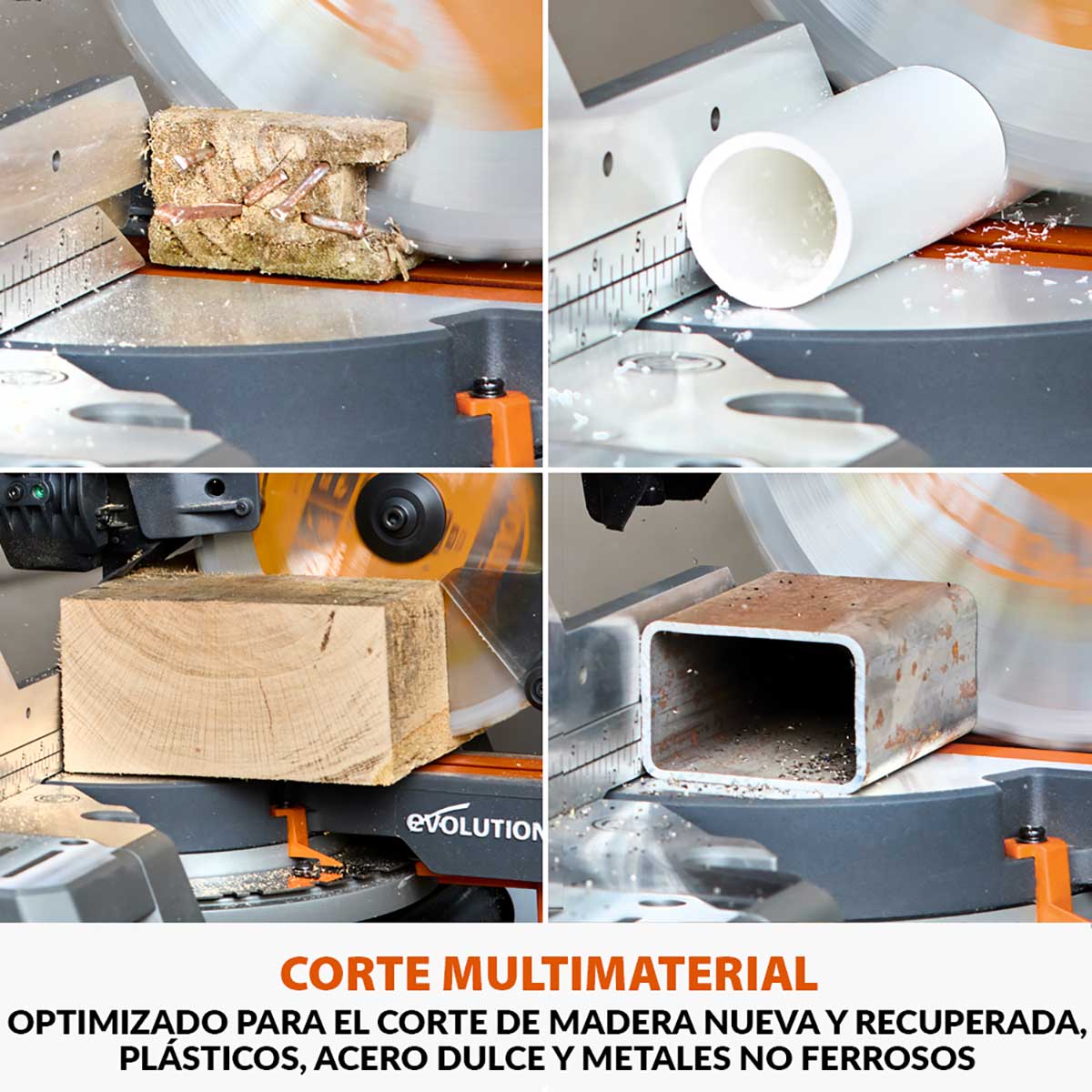 EVOLUTION

CORTE MULTIMATERIAL

OPTIMIZADO PARA EL CORTE DE MADERA NUEVA Y RECUPERADA, PLÁSTICOS, ACERO DULCE Y METALES NO FERROSOS